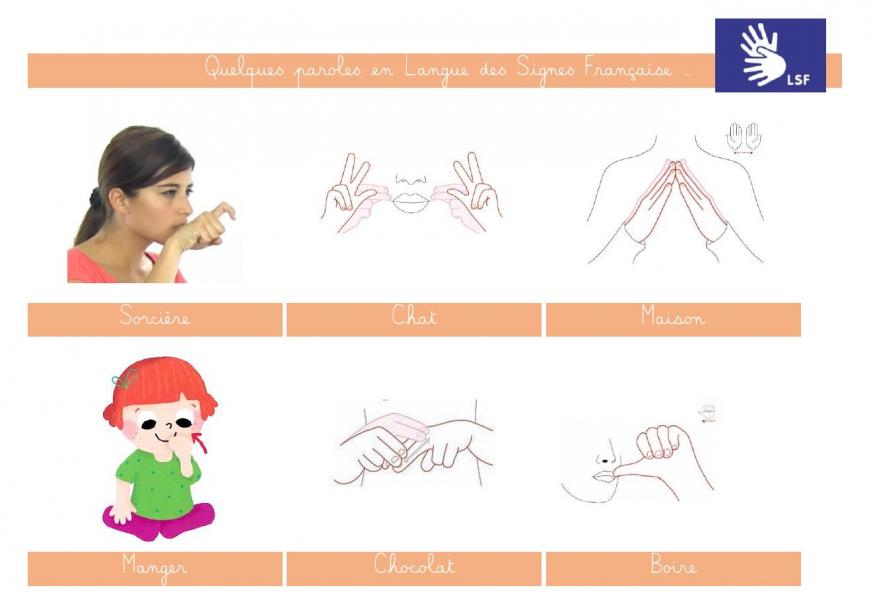 Quelques paroles en Langue des Signes Française ...

LSF

Sorcière

Chat

Maison

Manger

Chocolat

Boire